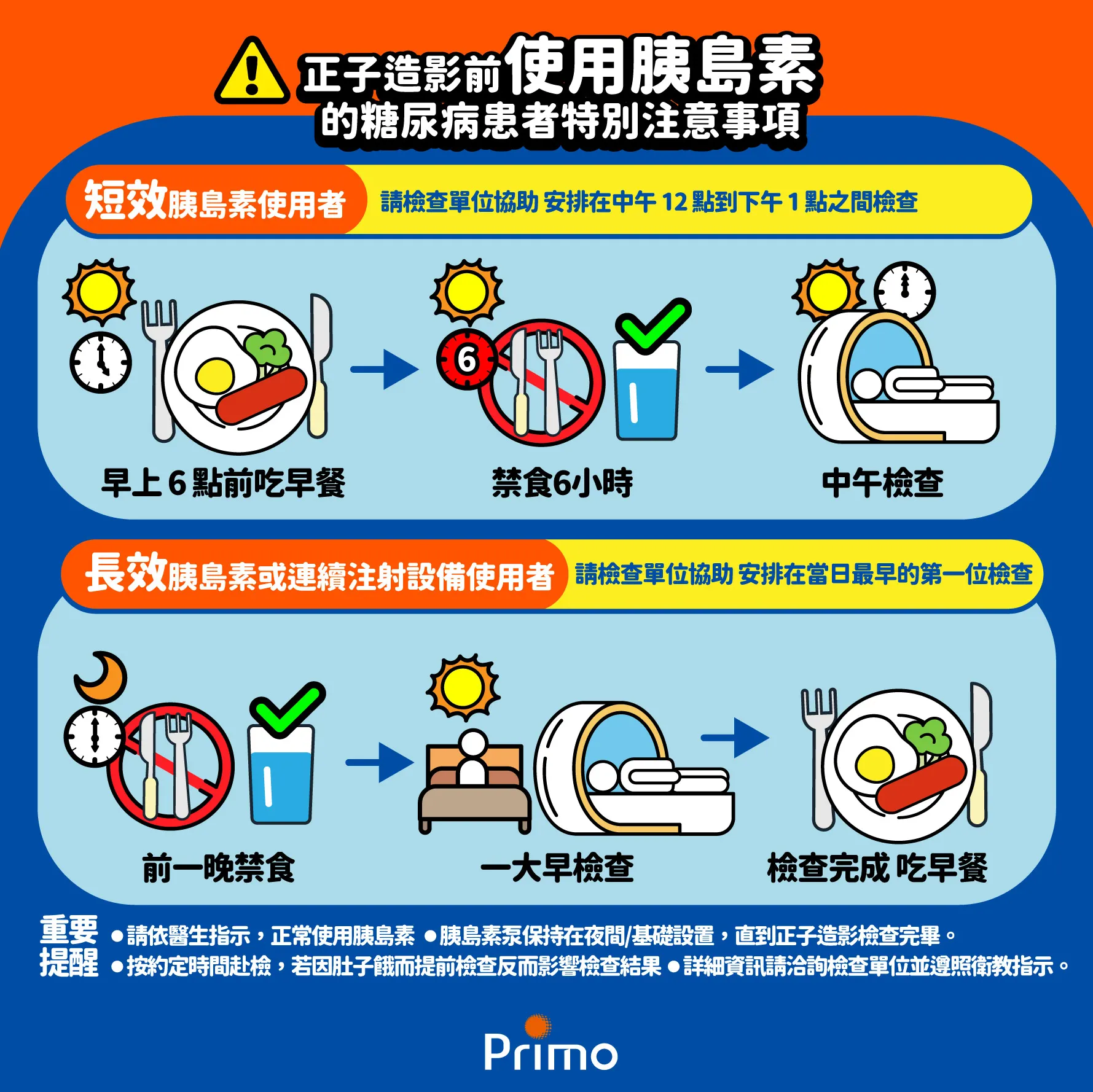 正子造影前使用胰島素
的糖尿病患者特別注意事項

短效胰島素使用者 請檢查單位協助 安排在中午 12 點到下午 1 點之間檢查

6

早上 6 點前吃早餐 禁食6小時 中午檢查

長效胰島素或連續注射設備使用者 請檢查單位協助 安排在當日最早的第一位檢查

前一晚禁食 一大早檢查 檢查完成 吃早餐

重要提醒 ●請依醫生指示，正常使用胰島素 ●胰島素泵保持在夜間/基礎設置，直到正子造影檢查完畢。
●按約定時間赴檢，若因肚子餓而提前檢查反而影響檢查結果 ●詳細資訊請洽詢檢查單位並遵照衛教指示。

Primo